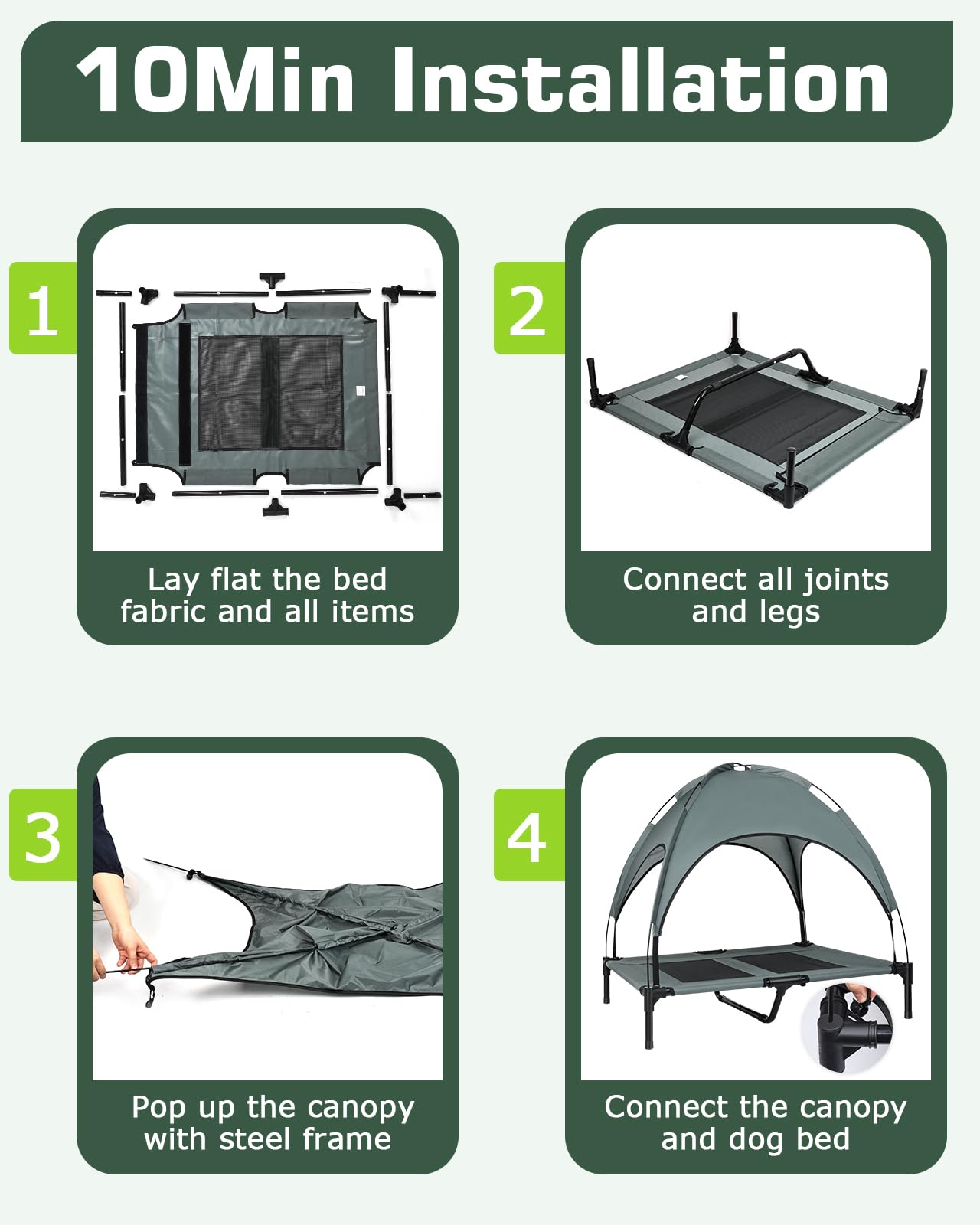 10Min Installation

1

Lay flat the bed fabric and all items

2

Connect all joints and legs

3

Pop up the canopy with steel frame

4

Connect the canopy and dog bed