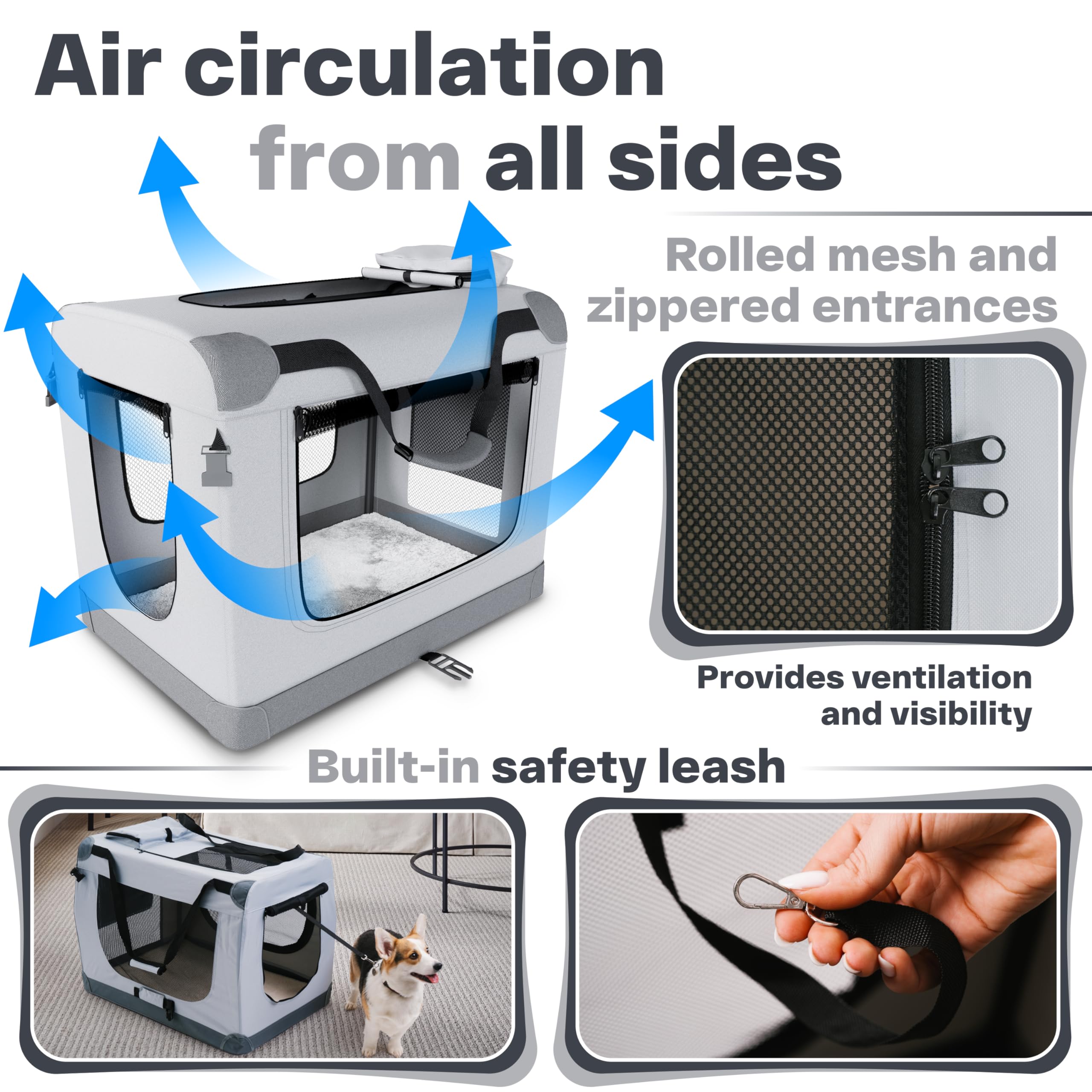 Air circulation from all sides

Rolled mesh and zippered entrances

Provides ventilation and visibility

Built-in safety leash