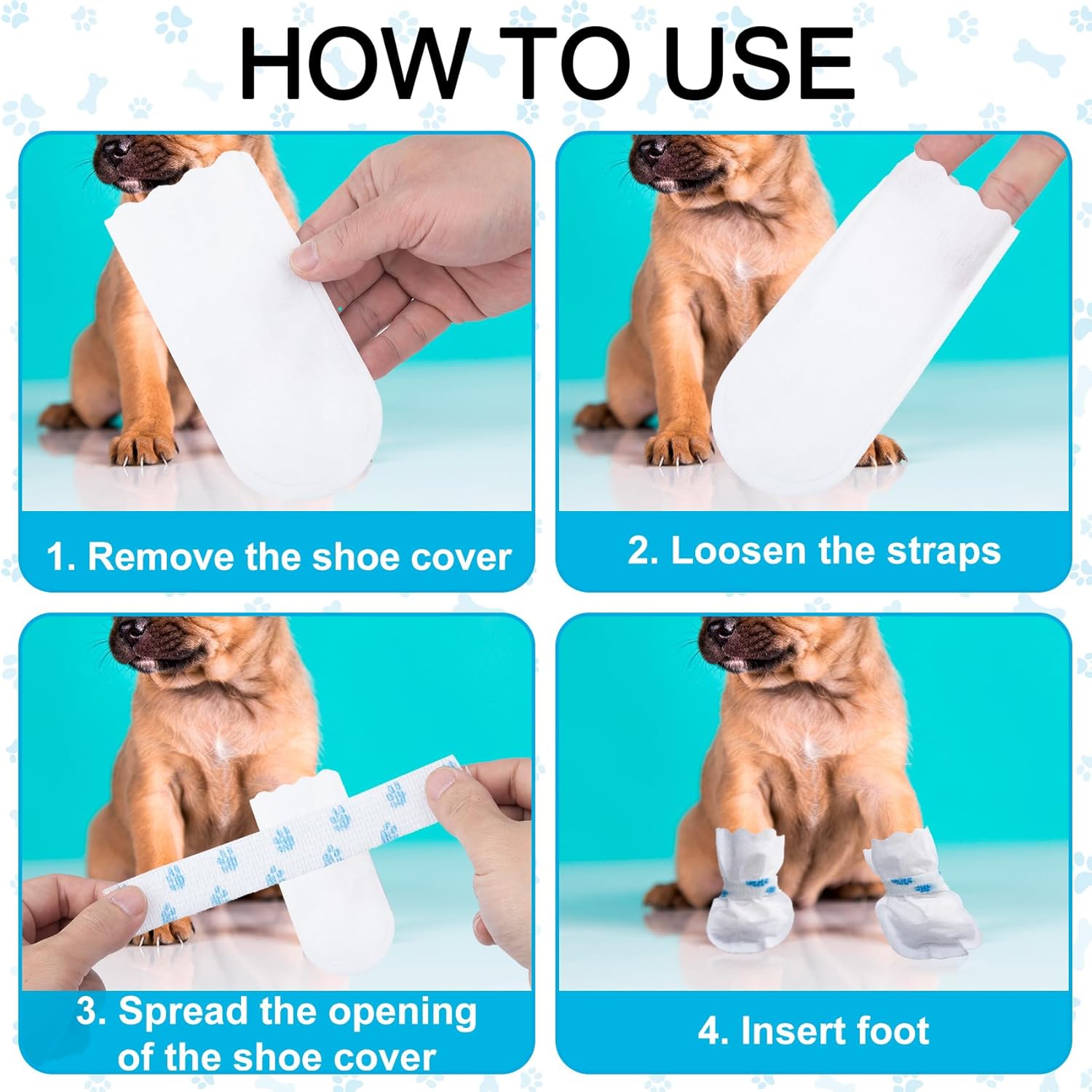 HOW TO USE

1. Remove the shoe cover

2. Loosen the straps

3. Spread the opening of the shoe cover

4. Insert foot